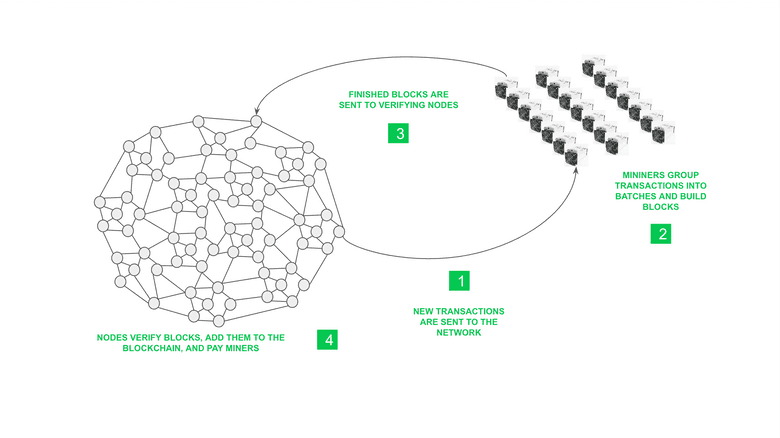 FINISHED BLOCKS ARE SENT TO VERIFYING NODES

3

MININERS GROUP TRANSACTIONS INTO BATCHES AND BUILD BLOCKS

2

1

NEW TRANSACTIONS ARE SENT TO THE NETWORK

NODES VERIFY BLOCKS, ADD THEM TO THE BLOCKCHAIN, AND PAY MINERS

4